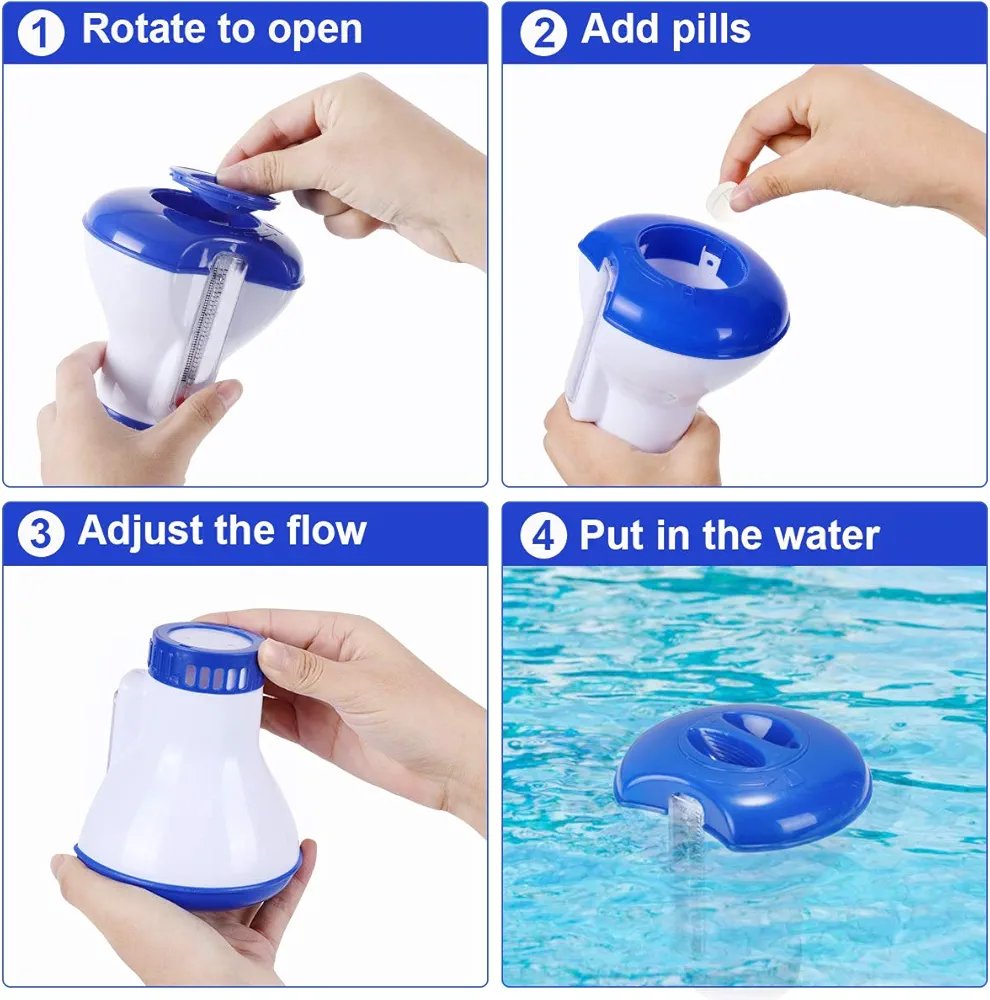 1 Rotate to open

2 Add pills

3 Adjust the flow

4 Put in the water